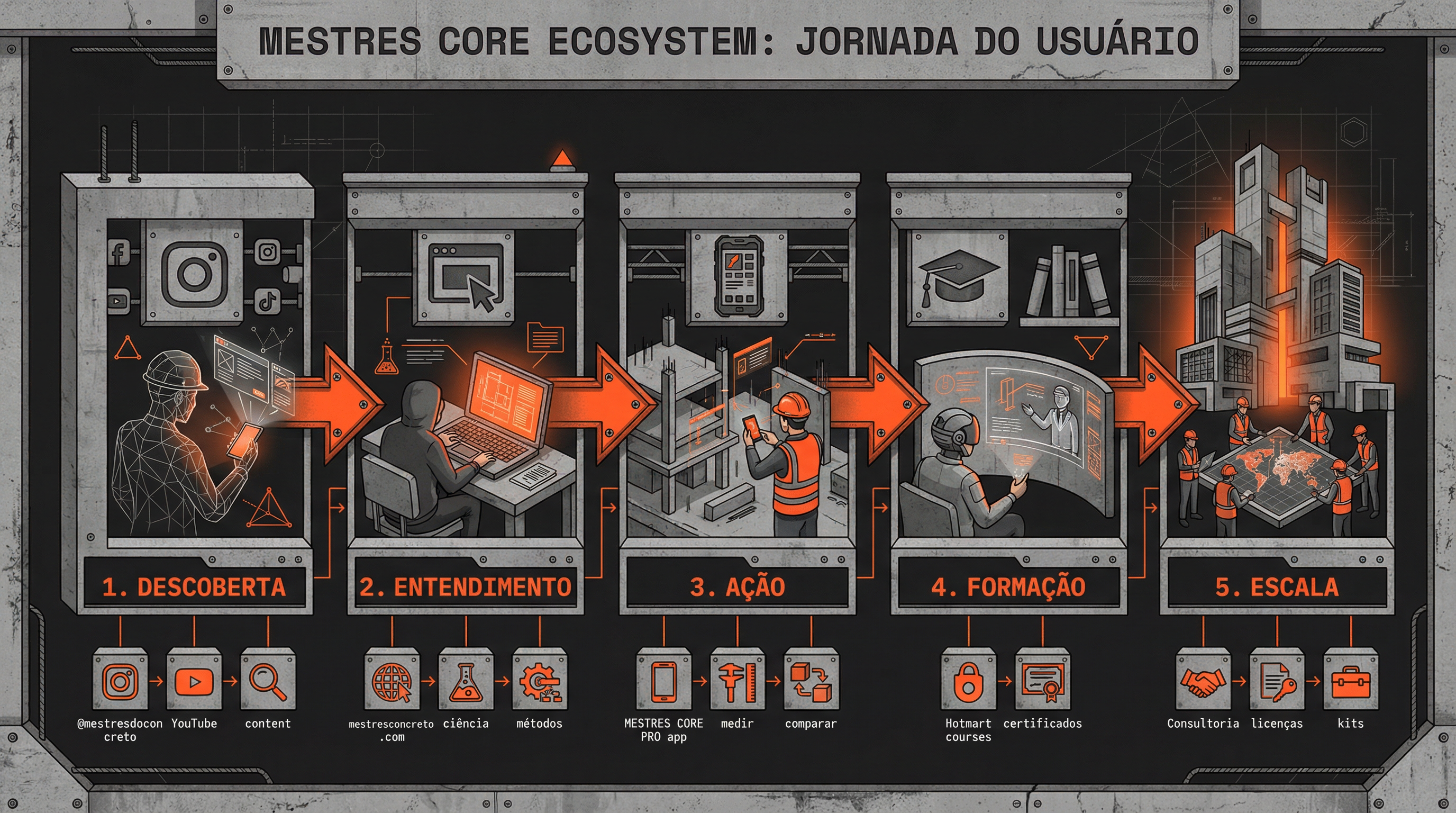 MESTRES CORE ECOSYSTEM: JORNADA DO USUÁRIO

1. DESCOBERTA

@mestresdoconcreto YouTube content

2. ENTENDIMENTO

mestresconcreto.com ciência métodos

3. AÇÃO

MESTRES CORE PRO app medir comparar

4. FORMAÇÃO

Hotmart courses certificados

5. ESCALA

Consultoria licenças kits